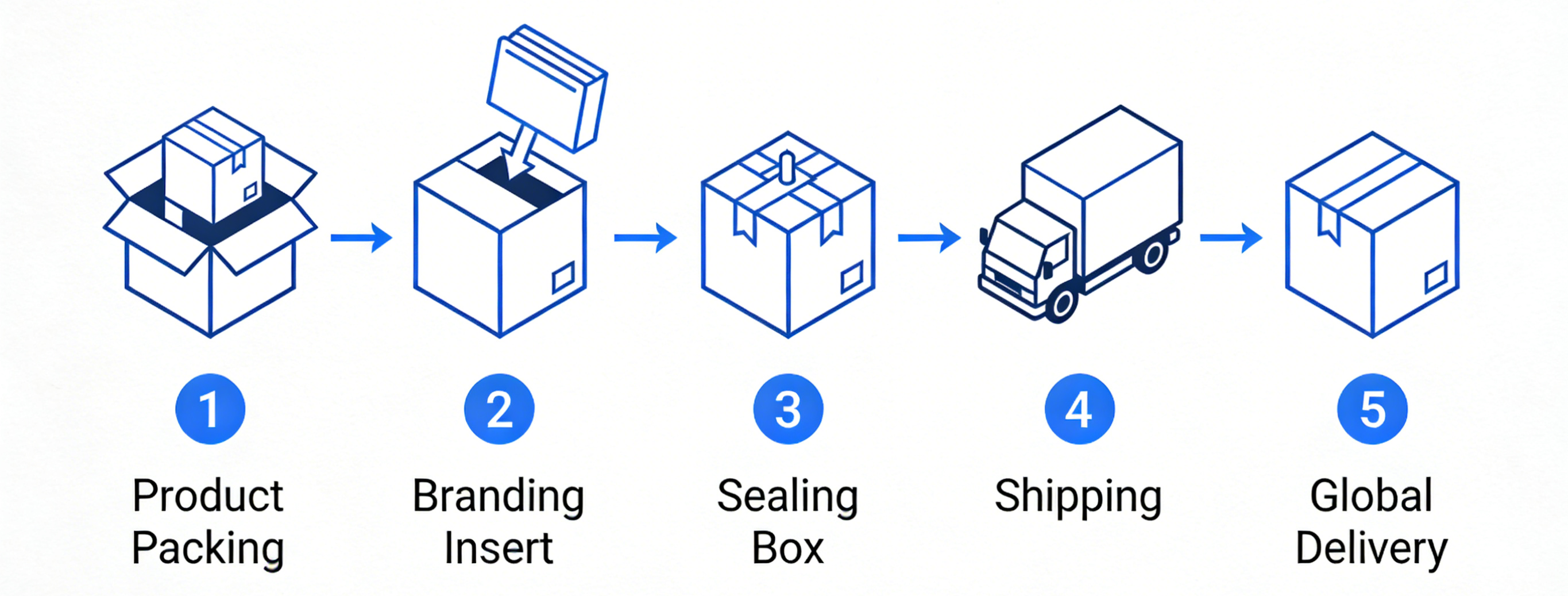 1
Product Packing

2
Branding Insert

3
Sealing Box

4
Shipping

5
Global Delivery